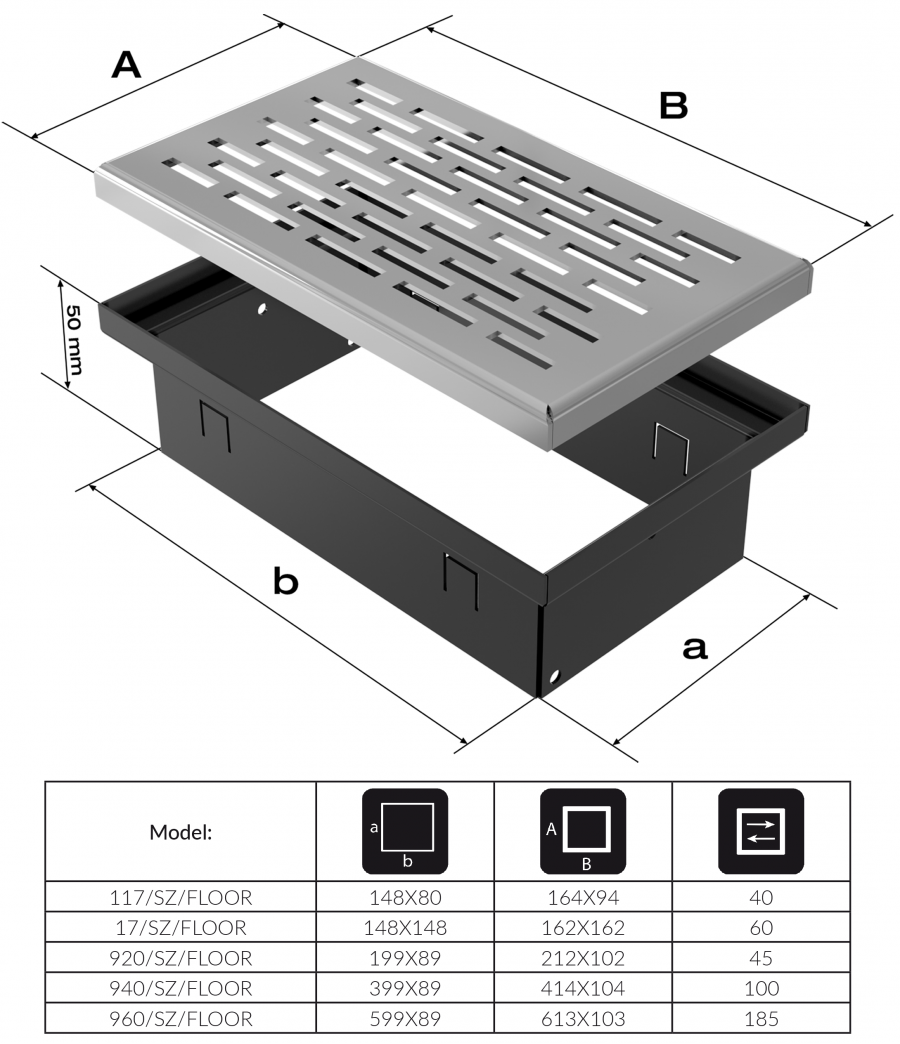 A

B

50 mm

b

a

| Model: | a b | A B | |
|---|---|---|---|
| 117/SZ/FLOOR | 148X80 | 164X94 | 40 |
| 17/SZ/FLOOR | 148X148 | 162X162 | 60 |
| 920/SZ/FLOOR | 199X89 | 212X102 | 45 |
| 940/SZ/FLOOR | 399X89 | 414X104 | 100 |
| 960/SZ/FLOOR | 599X89 | 613X103 | 185 |