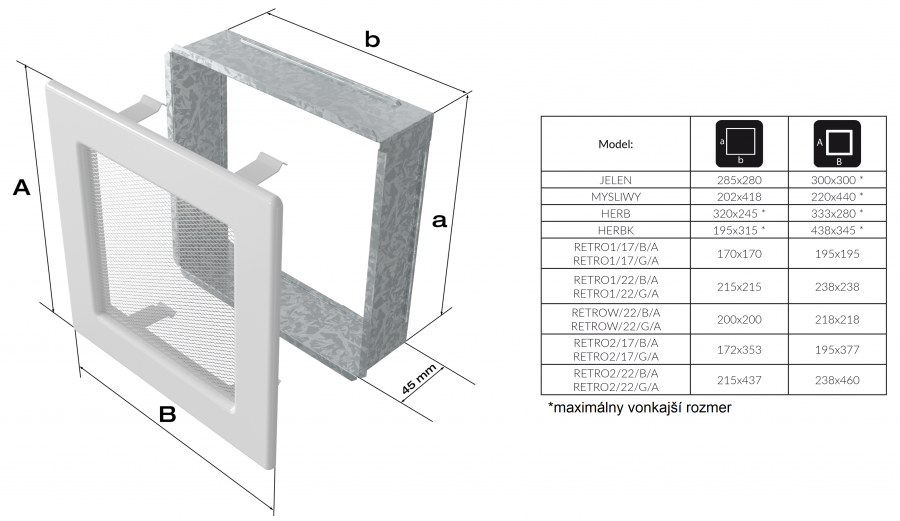 b

A

a

45 mm

B

| Model: | a b | A B |
|---|---|---|
| JELEN | 285x280 | 300x300 * |
| MYSLIWY | 202x418 | 220x440 * |
| HERB | 320x245 * | 333x280 * |
| HERBK | 195x315 * | 438x345 * |
| RETRO1/17/B/A RETRO1/17/G/A | 170x170 | 195x195 |
| RETRO1/22/B/A RETRO1/22/G/A | 215x215 | 238x238 |
| RETROW/22/B/A RETROW/22/G/A | 200x200 | 218x218 |
| RETRO2/17/B/A RETRO2/17/G/A | 172x353 | 195x377 |
| RETRO2/22/B/A RETRO2/22/G/A | 215x437 | 238x460 |

*maximálny vonkajší rozmer